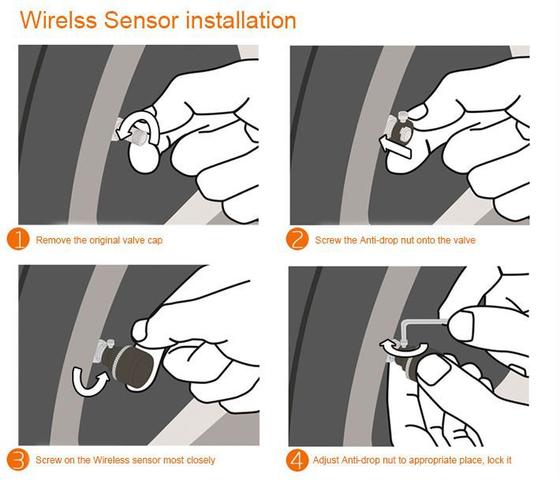 Wirelss Sensor installation

1 Remove the original valve cap

2 Screw the Anti-drop nut onto the valve

3 Screw on the Wireless sensor most closely

4 Adjust Anti-drop nut to appropriate place, lock it